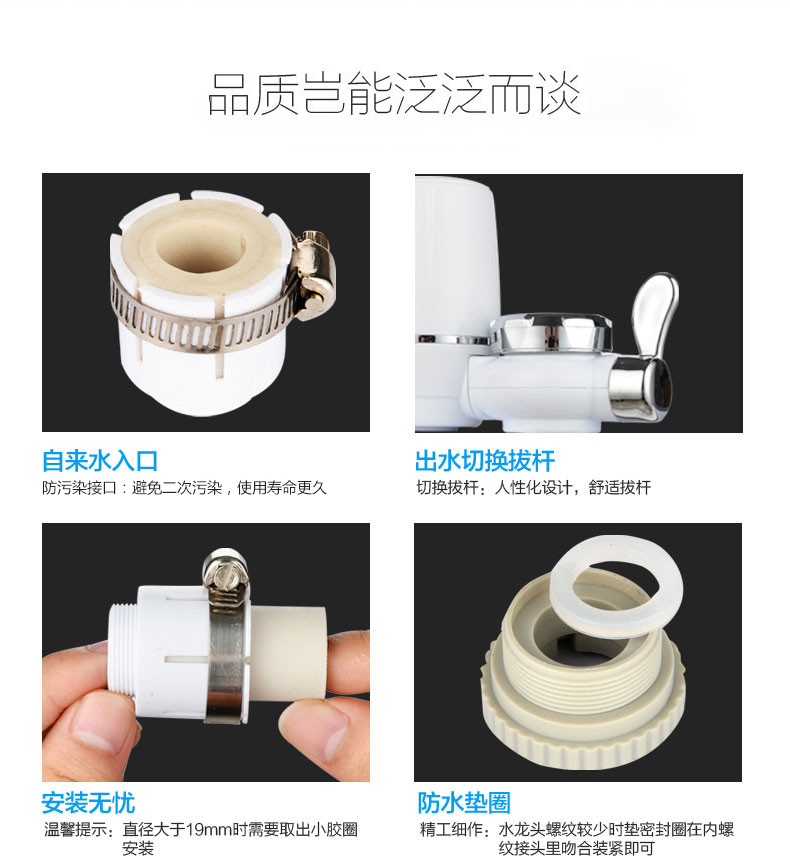 品质岂能泛泛而谈

自来水入口
防污染接口：避免二次污染，使用寿命更久

出水切换拔杆
切换拔杆：人性化设计，舒适拔杆

安装无忧
温馨提示：直径大于19mm时需要取出小胶圈安装

防水垫圈
精工细作：水龙头螺纹较少时垫密封圈在内螺纹接头里吻合装紧即可